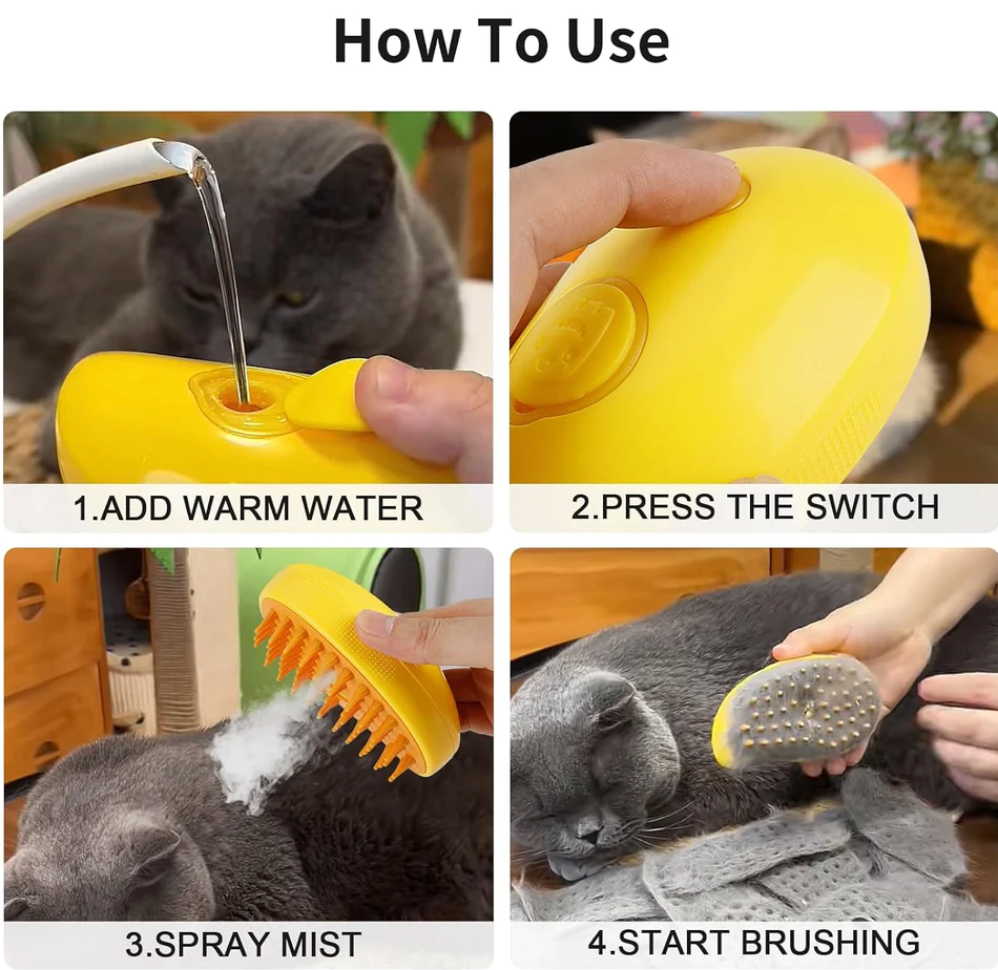 How To Use

1.ADD WARM WATER

2.PRESS THE SWITCH

3.SPRAY MIST

4.START BRUSHING